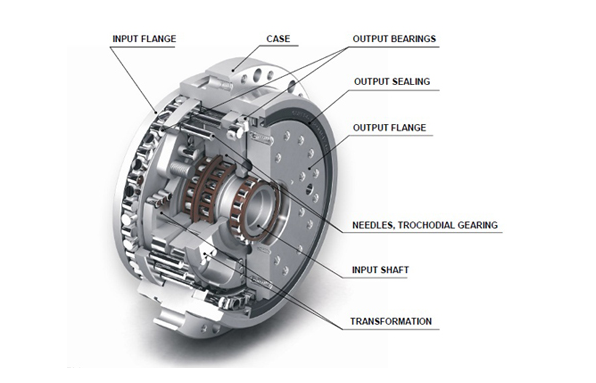 INPUT FLANGE
CASE
OUTPUT BEARINGS
OUTPUT SEALING
OUTPUT FLANGE
NEEDLES, TROCHODIAL GEARING
INPUT SHAFT
TRANSFORMATION